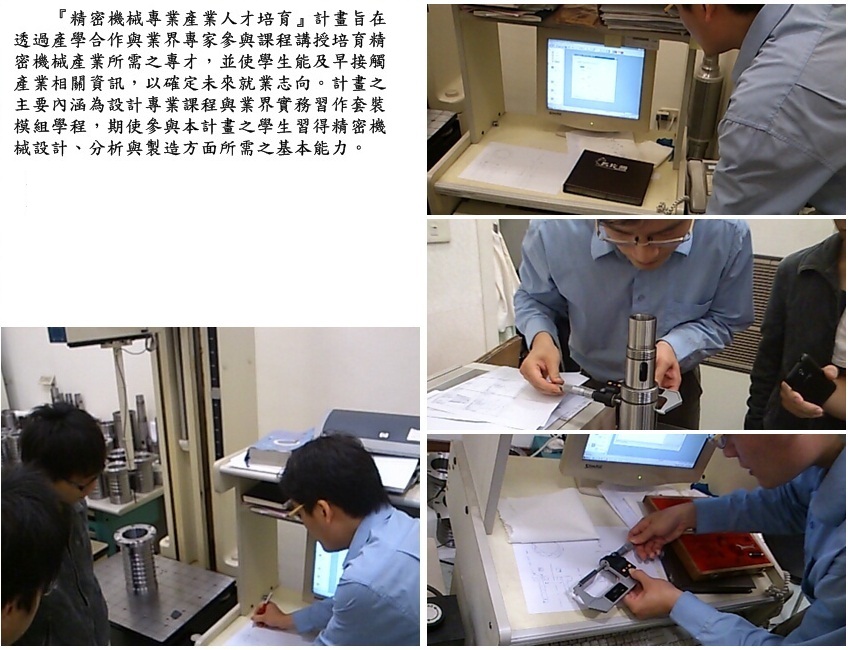 『精密機械專業產業人才培育』計畫旨在透過產學合作與業界專家參與課程講授培育精密機械產業所需之專才，並使學生能及早接觸產業相關資訊，以確定未來就業志向。計畫之主要內涵為設計專業課程與業界實務習作套裝模組學程，期使參與本計畫之學生習得精密機械設計、分析與製造方面所需之基本能力。